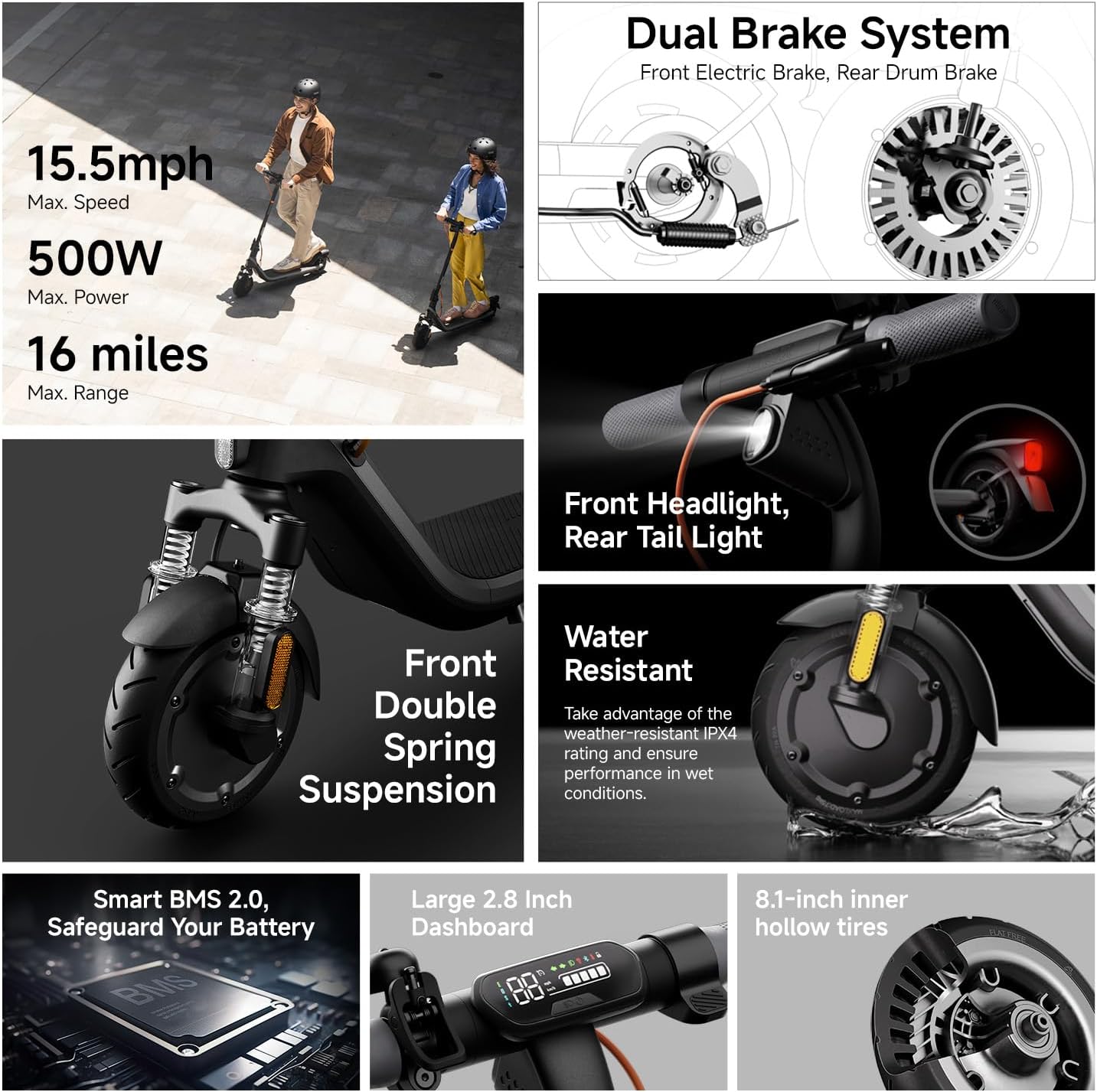 15.5mph
Max. Speed

500W
Max. Power

16 miles
Max. Range

Dual Brake System
Front Electric Brake, Rear Drum Brake

Front Headlight, Rear Tail Light

Front Double Spring Suspension

Water Resistant

Take advantage of the weather-resistant IPX4 rating and ensure performance in wet conditions.

Smart BMS 2.0, Safeguard Your Battery

BMS

Large 2.8 Inch Dashboard

88

8.1-inch inner hollow tires

FLAT FREE